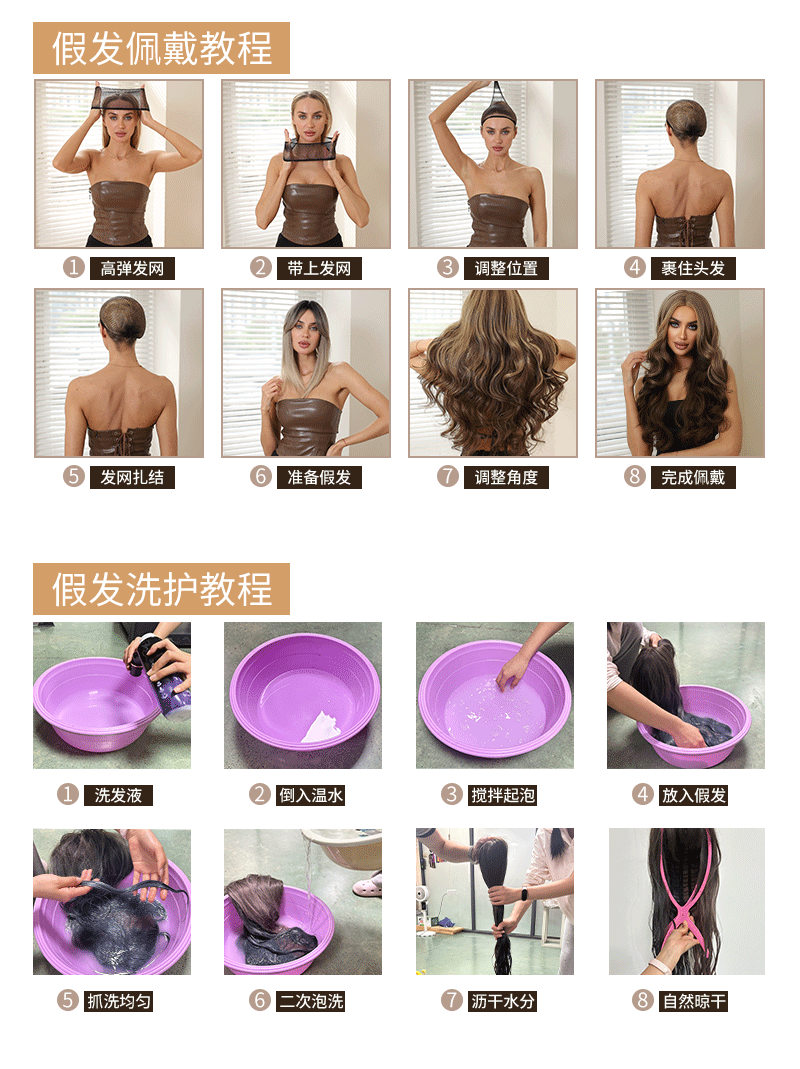 假发佩戴教程

1 高弹发网
2 带上发网
3 调整位置
4 裹住头发
5 发网扎结
6 准备假发
7 调整角度
8 完成佩戴

假发洗护教程

1 洗发液
2 倒入温水
3 搅拌起泡
4 放入假发
5 抓洗均匀
6 二次泡洗
7 沥干水分
8 自然晾干